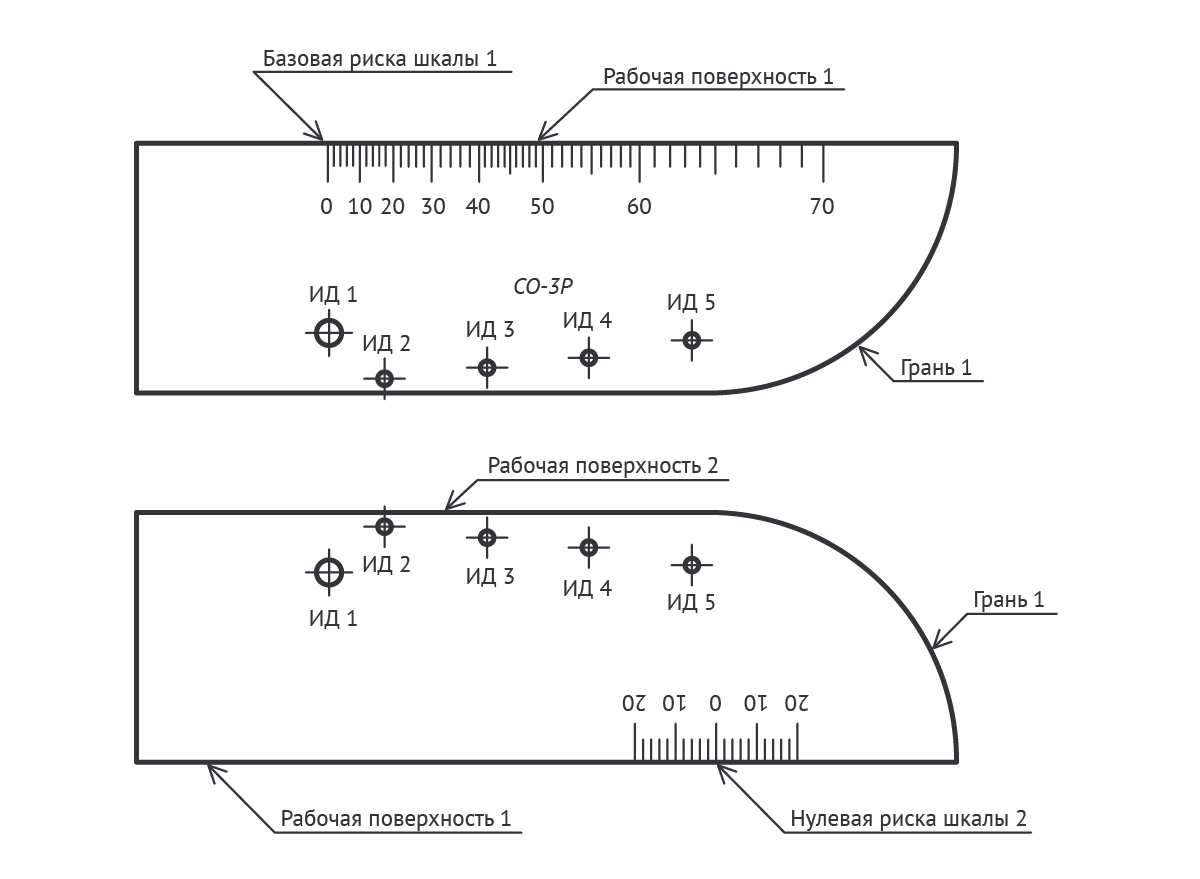 Базовая риска шкалы 1

Рабочая поверхность 1

0 10 20 30 40 50 60 70

СО-3Р

ИД 1

ИД 2

ИД 3

ИД 4

ИД 5

Грань 1

Рабочая поверхность 2

ИД 2

ИД 3

ИД 4

ИД 5

ИД 1

Грань 1

20 10 0 10 20

Рабочая поверхность 1

Нулевая риска шкалы 2