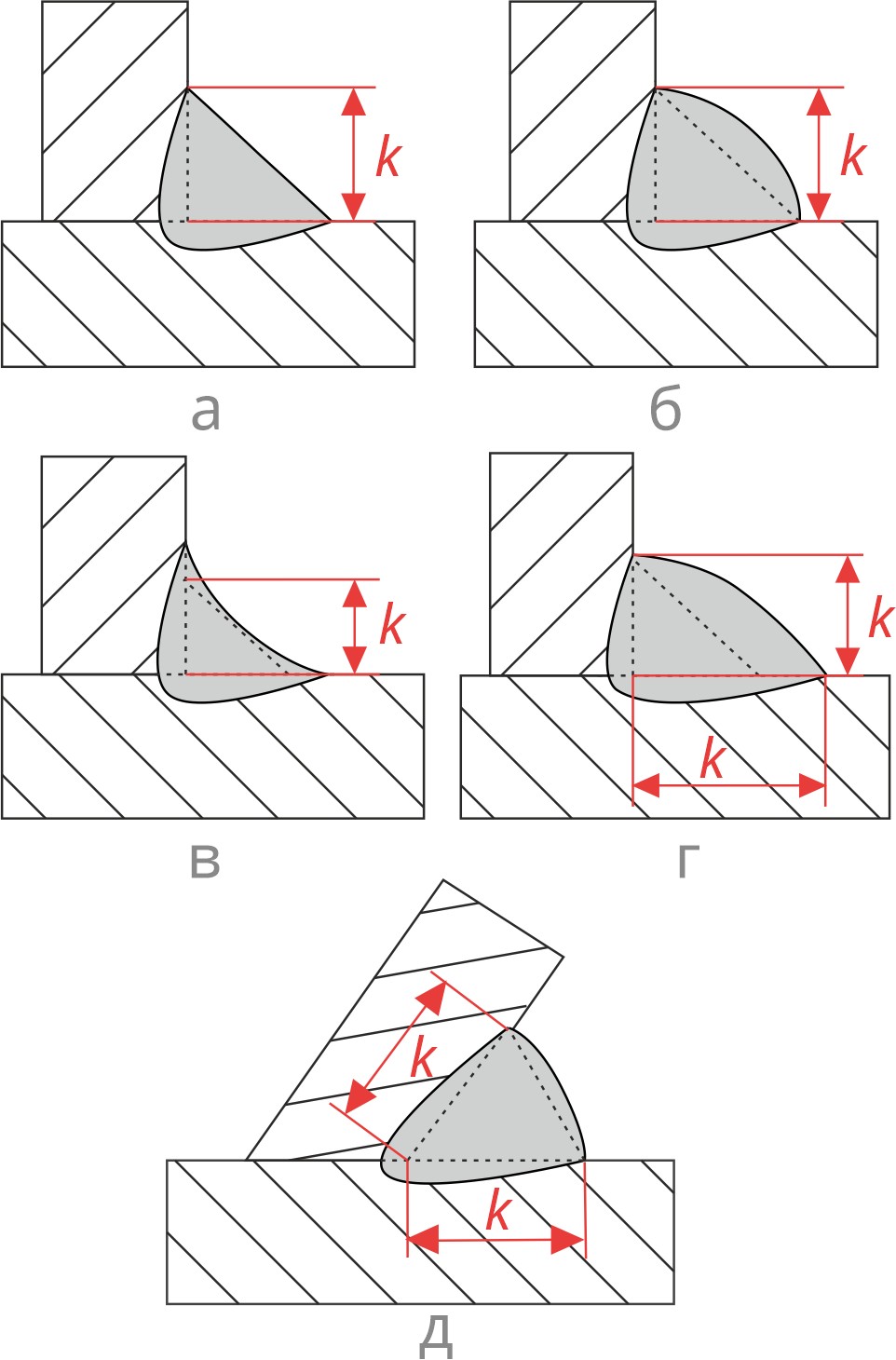 $k$
а
$k$
б
$k$
в
$k$
$k$
г
$k$
$k$
д