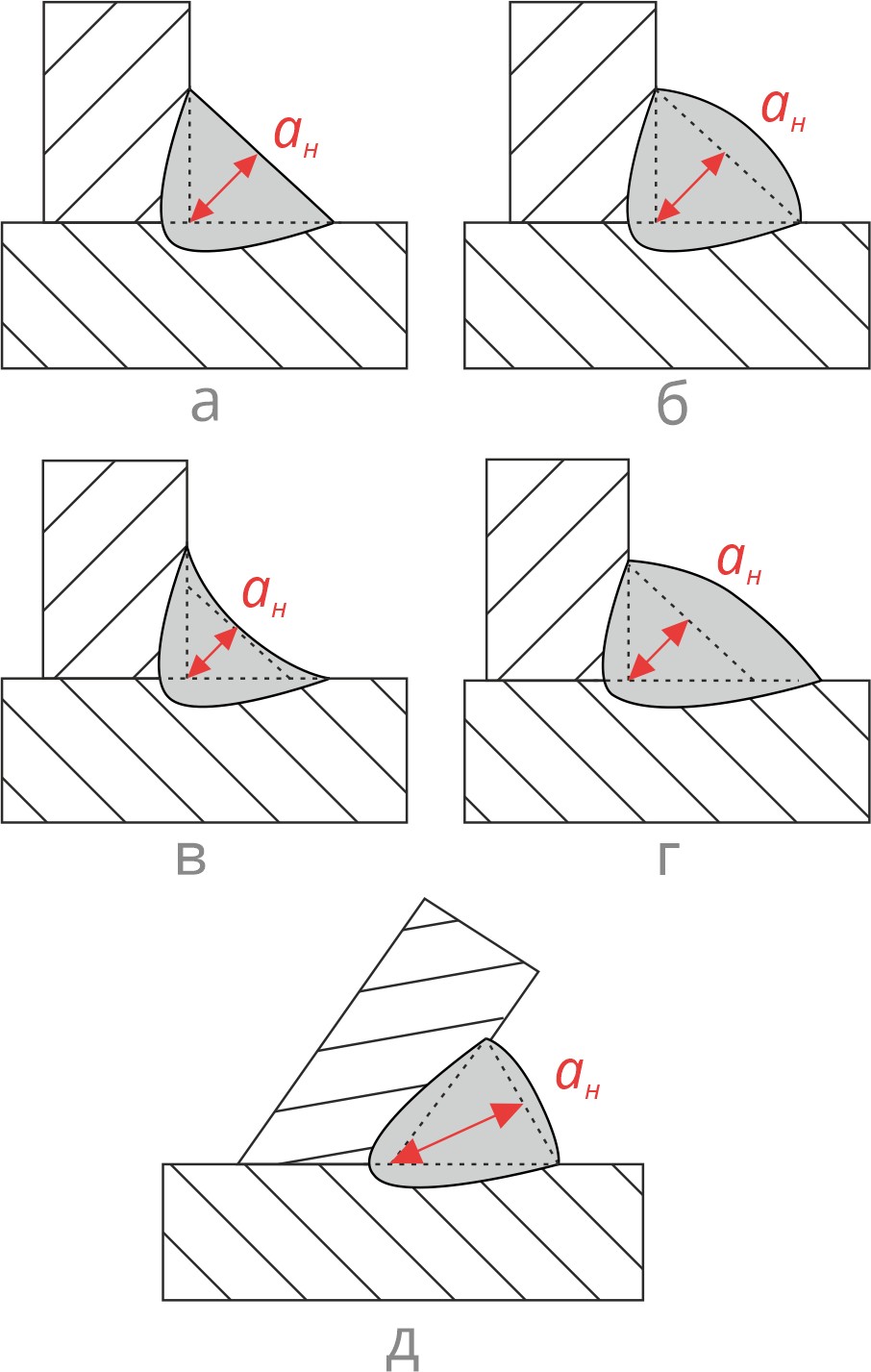 $a_н$
а
$a_н$
б
$a_н$
в
$a_н$
г
$a_н$
д